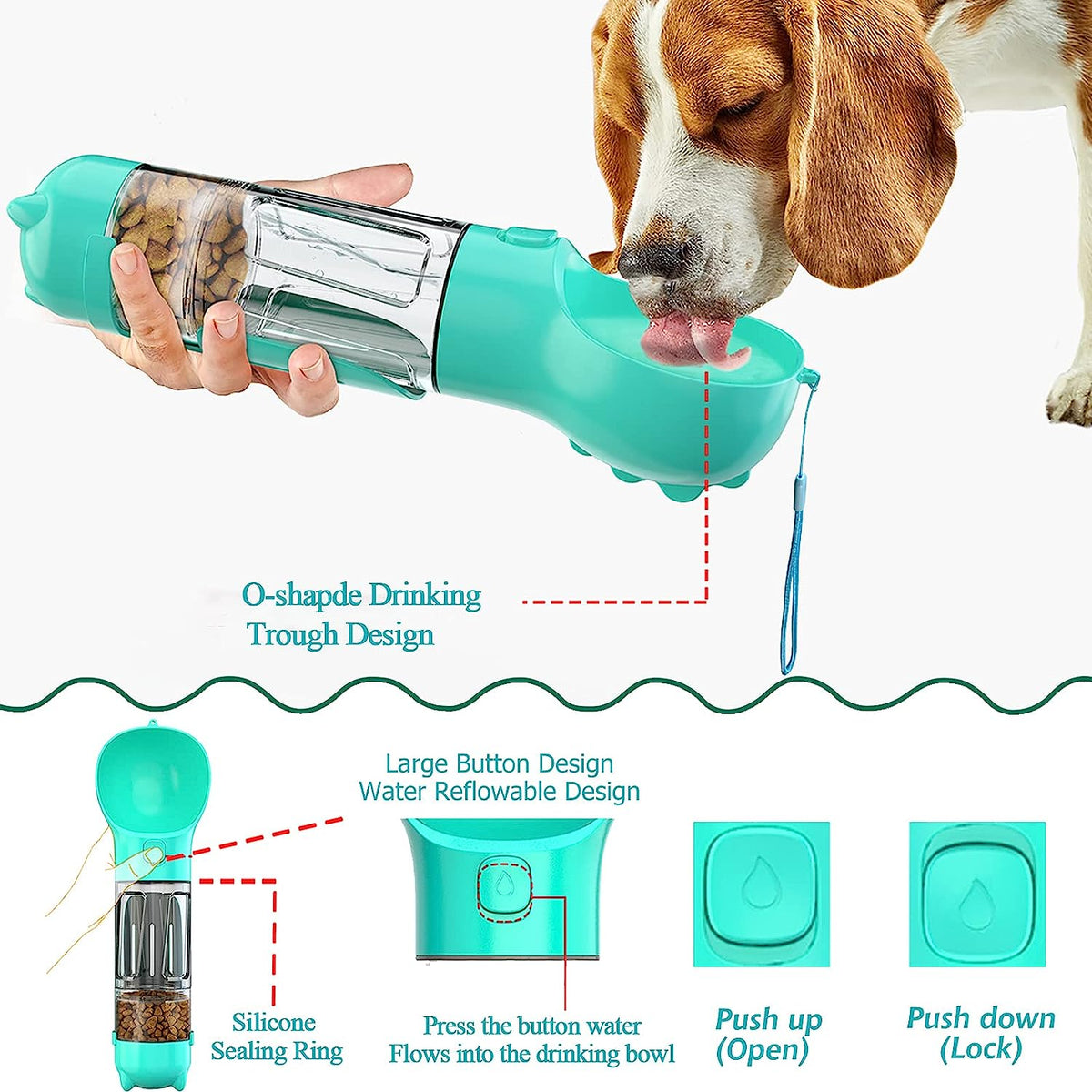 O-shapde Drinking Trough Design

Large Button Design
Water Reflowable Design

Silicone Sealing Ring

Press the button water Flows into the drinking bowl

Push up (Open)

Push down (Lock)